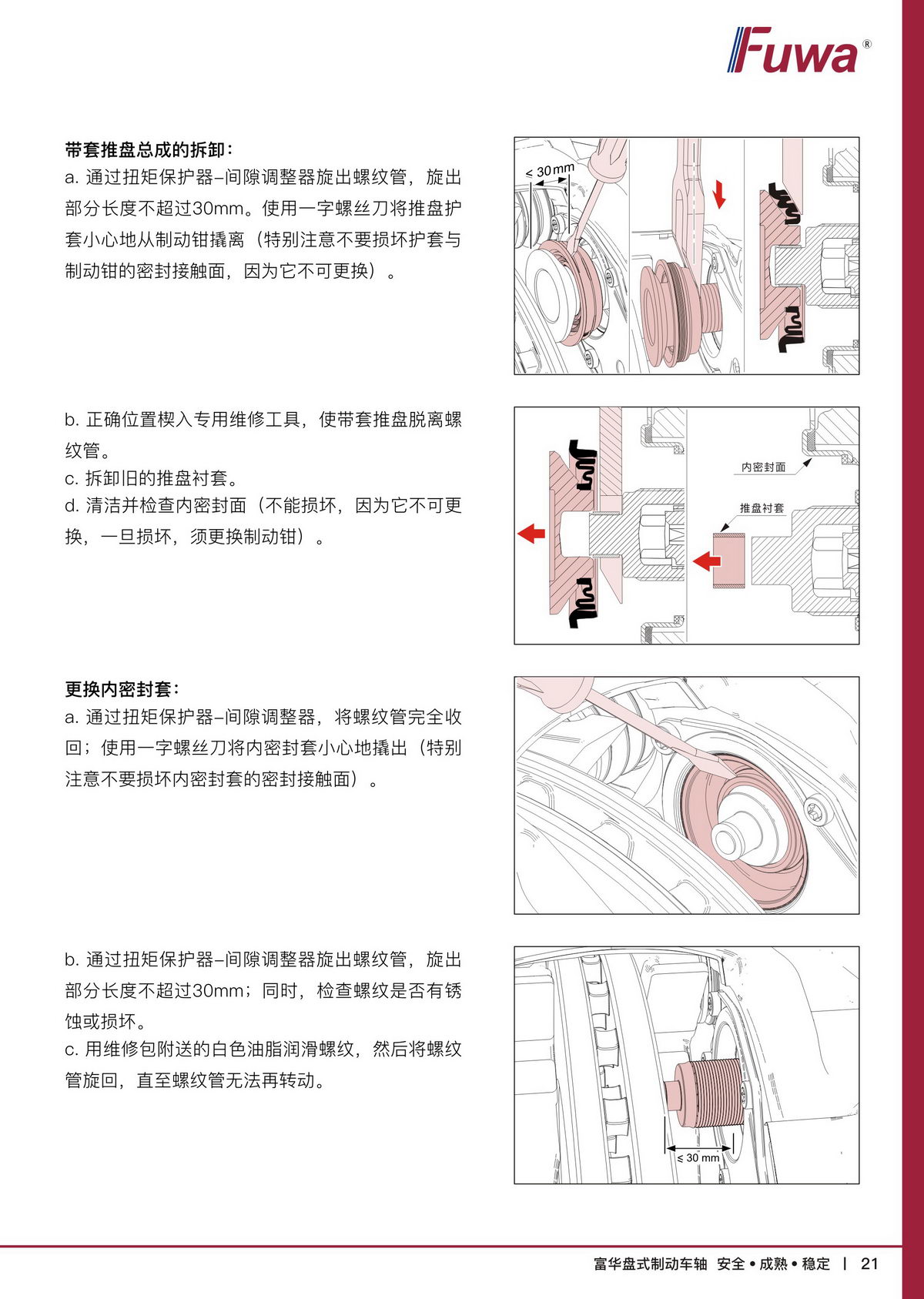 Fuwa®

带套推盘总成的拆卸：
a. 通过扭矩保护器–间隙调整器旋出螺纹管，旋出部分长度不超过30mm。使用一字螺丝刀将推盘护套小心地从制动钳撬离（特别注意不要损坏护套与制动钳的密封接触面，因为它不可更换）。

≤ 30 mm

b. 正确位置楔入专用维修工具，使带套推盘脱离螺纹管。
c. 拆卸旧的推盘衬套。
d. 清洁并检查内密封面（不能损坏，因为它不可更换，一旦损坏，须更换制动钳）。

内密封面
推盘衬套

更换内密封套：
a. 通过扭矩保护器–间隙调整器，将螺纹管完全收回；使用一字螺丝刀将内密封套小心地撬出（特别注意不要损坏内密封套的密封接触面）。

b. 通过扭矩保护器–间隙调整器旋出螺纹管，旋出部分长度不超过30mm；同时，检查螺纹是否有锈蚀或损坏。
c. 用维修包附送的白色油脂润滑螺纹，然后将螺纹管旋回，直至螺纹管无法再转动。

≤ 30 mm

富华盘式制动车轴 安全 • 成熟 • 稳定 | 21